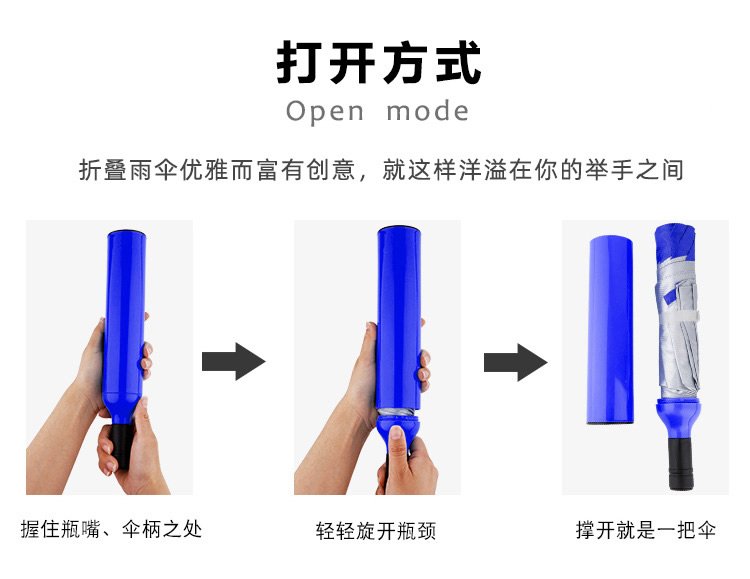 打开方式
Open mode

折叠雨伞优雅而富有创意，就这样洋溢在你的举手之间

握住瓶嘴、伞柄之处

轻轻旋开瓶颈

撑开就是一把伞